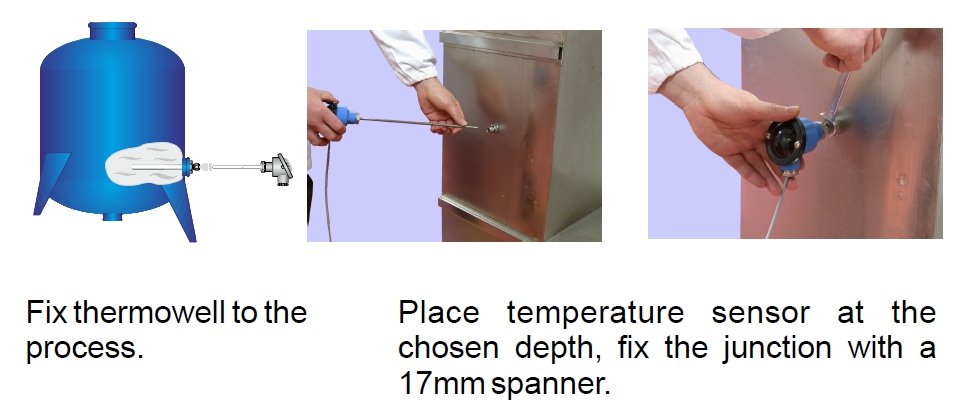 Fix thermowell to the process.

Place temperature sensor at the chosen depth, fix the junction with a 17mm spanner.