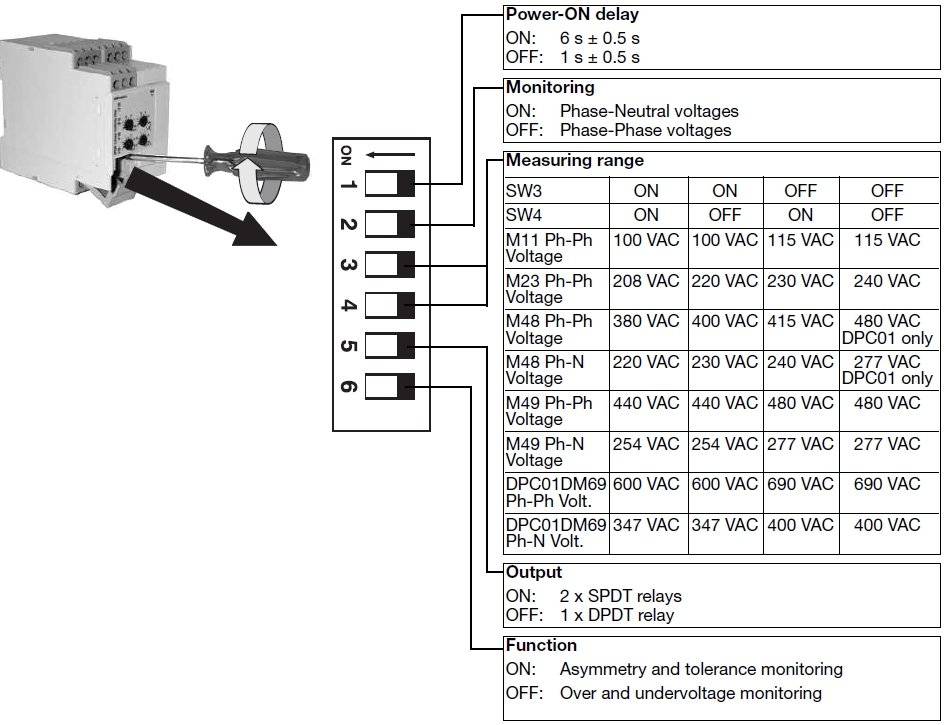 ON
1
2
3
4
5
6

Power-ON delay
ON: 6 s ± 0.5 s
OFF: 1 s ± 0.5 s

Monitoring
ON: Phase-Neutral voltages
OFF: Phase-Phase voltages

Measuring range

| SW3 | ON | ON | OFF | OFF |
|---|---|---|---|---|
| SW4 | ON | OFF | ON | OFF |
| M11 Ph-Ph Voltage | 100 VAC | 100 VAC | 115 VAC | 115 VAC |
| M23 Ph-Ph Voltage | 208 VAC | 220 VAC | 230 VAC | 240 VAC |
| M48 Ph-Ph Voltage | 380 VAC | 400 VAC | 415 VAC | 480 VAC DPC01 only |
| M48 Ph-N Voltage | 220 VAC | 230 VAC | 240 VAC | 277 VAC DPC01 only |
| M49 Ph-Ph Voltage | 440 VAC | 440 VAC | 480 VAC | 480 VAC |
| M49 Ph-N Voltage | 254 VAC | 254 VAC | 277 VAC | 277 VAC |
| DPC01DM69 Ph-Ph Volt. | 600 VAC | 600 VAC | 690 VAC | 690 VAC |
| DPC01DM69 Ph-N Volt. | 347 VAC | 347 VAC | 400 VAC | 400 VAC |

Output
ON: 2 x SPDT relays
OFF: 1 x DPDT relay

Function
ON: Asymmetry and tolerance monitoring
OFF: Over and undervoltage monitoring